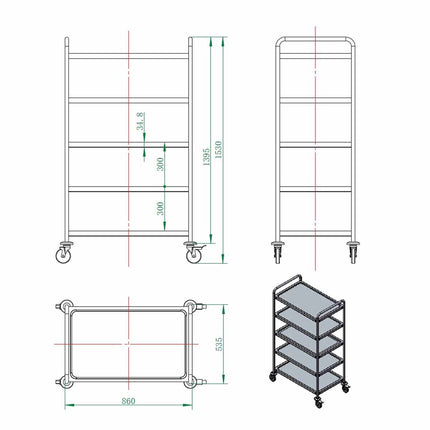 34.8
300
300
1395
1530
535
860