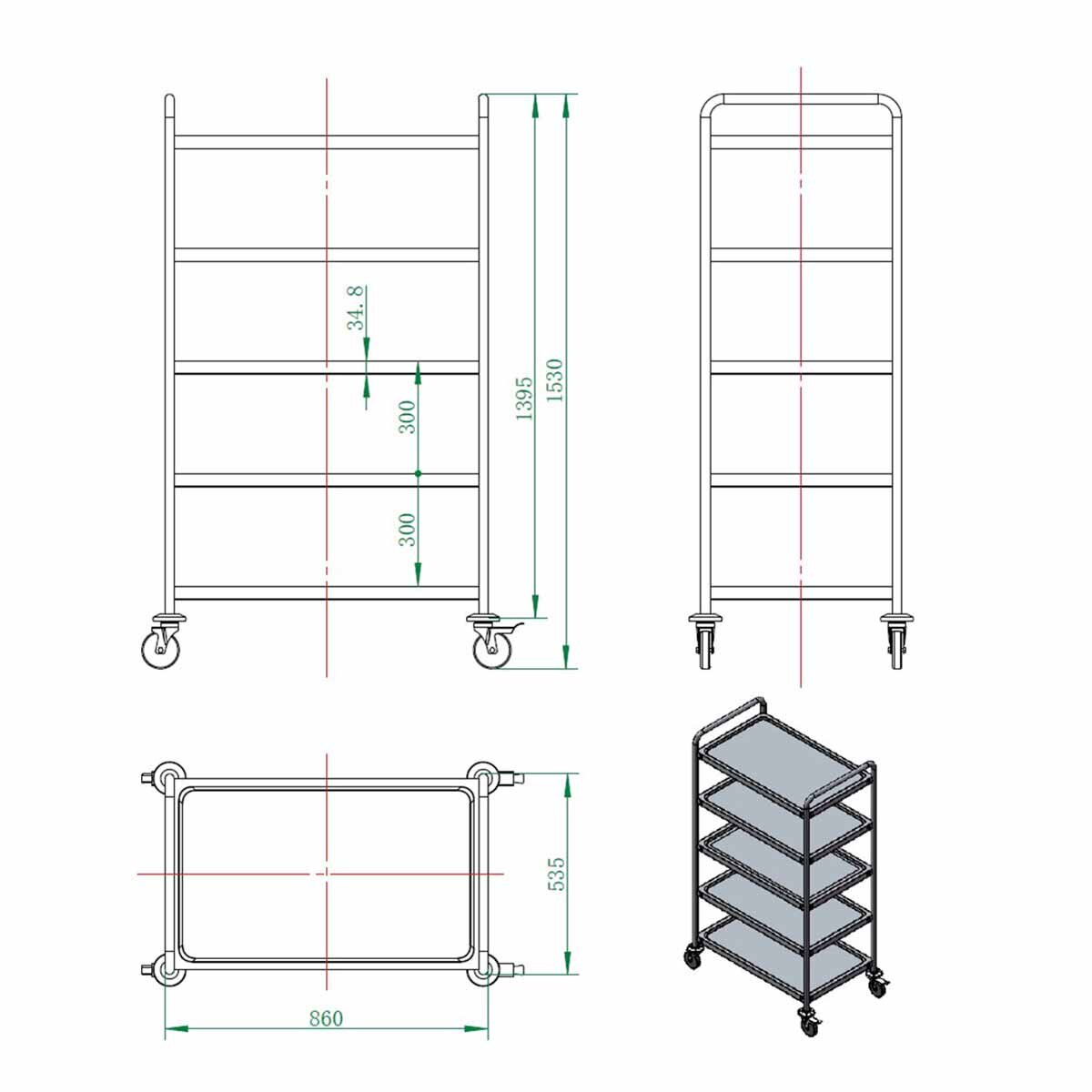 34.8
300
300
1395
1530
535
860